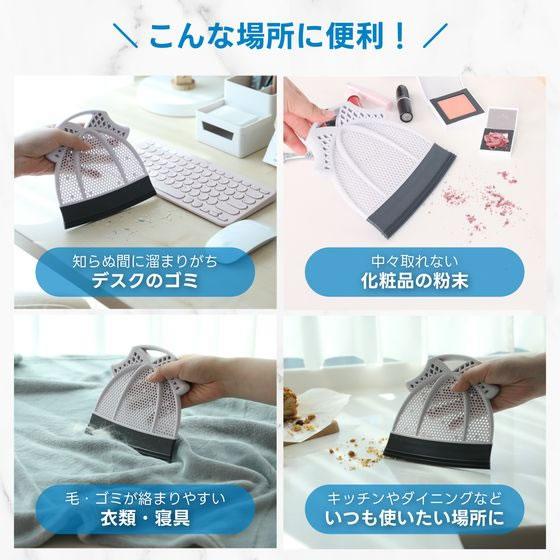 ＼ こんな場所に便利！ ／

知らぬ間に溜まりがち
デスクのゴミ

中々取れない
化粧品の粉末

毛・ゴミが絡まりやすい
衣類・寝具

キッチンやダイニングなど
いつも使いたい場所に