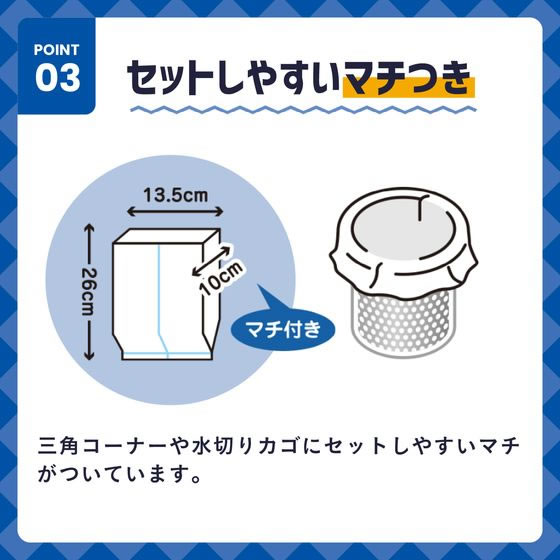 POINT
03

セットしやすいマチつき

13.5cm

26cm

10cm

マチ付き

三角コーナーや水切りカゴにセットしやすいマチがついています。