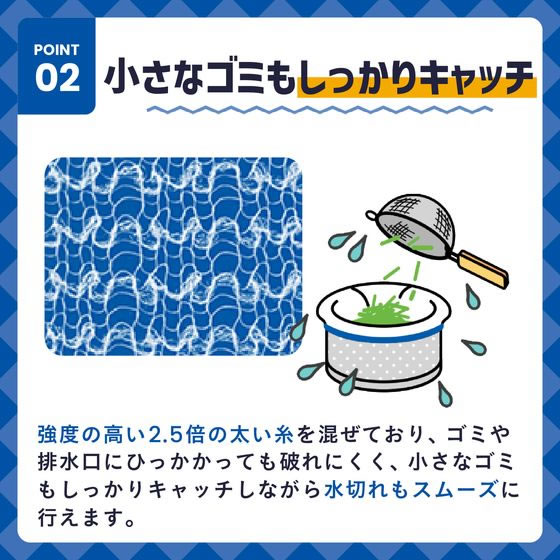 POINT
02

小さなゴミもしっかりキャッチ

強度の高い2.5倍の太い糸を混ぜており、ゴミや排水口にひっかかっても破れにくく、小さなゴミもしっかりキャッチしながら水切れもスムーズに行えます。