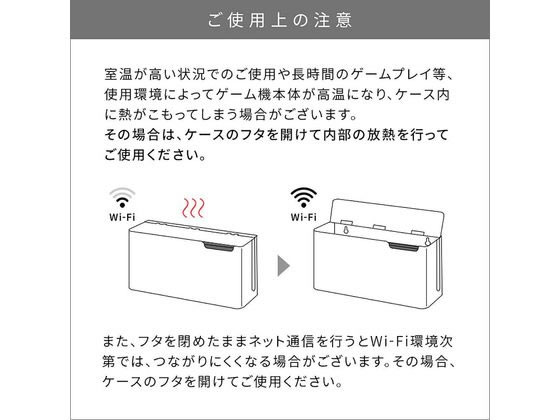 ご使用上の注意

室温が高い状況でのご使用や長時間のゲームプレイ等、使用環境によってゲーム機本体が高温になり、ケース内に熱がこもってしまう場合がございます。
その場合は、ケースのフタを開けて内部の放熱を行ってご使用ください。

Wi-Fi

Wi-Fi

また、フタを閉めたままネット通信を行うとWi-Fi環境次第では、つながりにくくなる場合がございます。その場合、ケースのフタを開けてご使用ください。