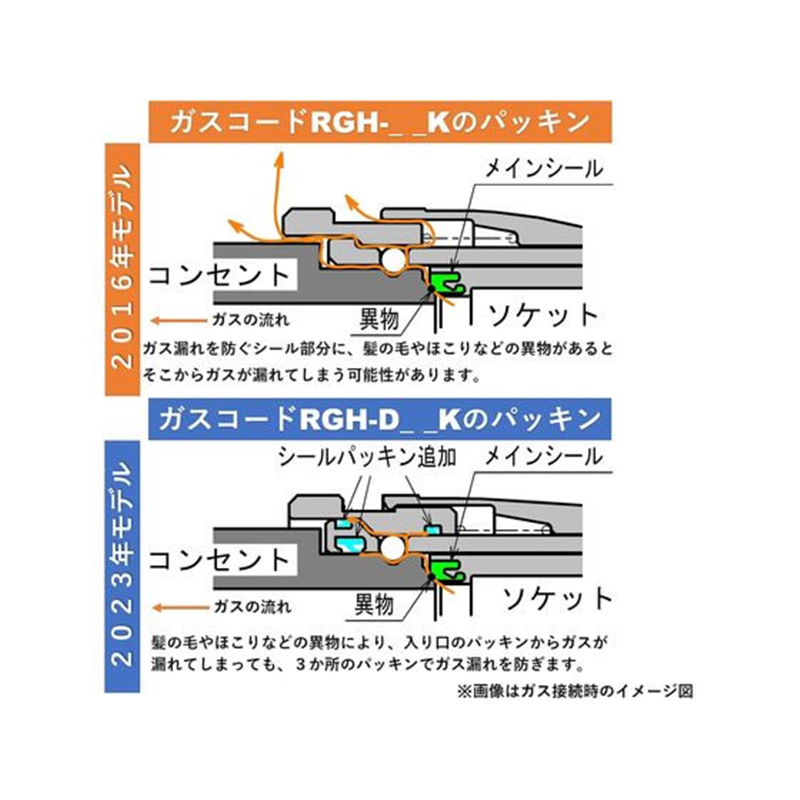 ２０１６年モデル

ガスコードRGH-_ _Kのパッキン

メインシール

コンセント

異物

ソケット

ガスの流れ

ガス漏れを防ぐシール部分に、髪の毛やほこりなどの異物があるとそこからガスが漏れてしまう可能性があります。

２０２３年モデル

ガスコードRGH-D_ _Kのパッキン

シールパッキン追加

メインシール

コンセント

異物

ソケット

ガスの流れ

髪の毛やほこりなどの異物により、入り口のパッキンからガスが漏れてしまっても、３か所のパッキンでガス漏れを防ぎます。

※画像はガス接続時のイメージ図