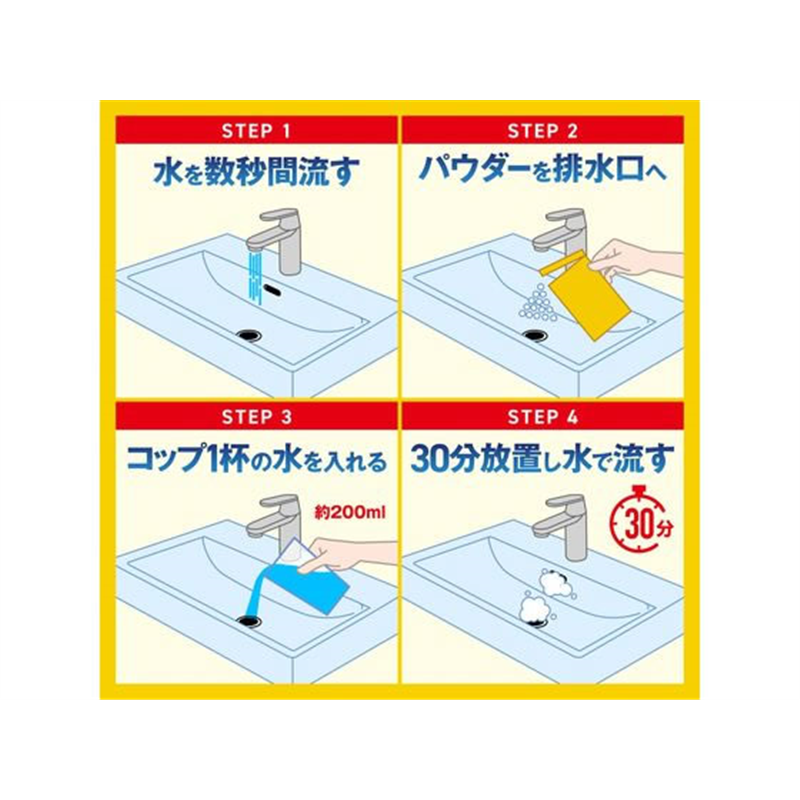 STEP 1

水を数秒間流す

STEP 2

パウダーを排水口へ

STEP 3

コップ1杯の水を入れる

約200ml

STEP 4

30分放置し水で流す

30分