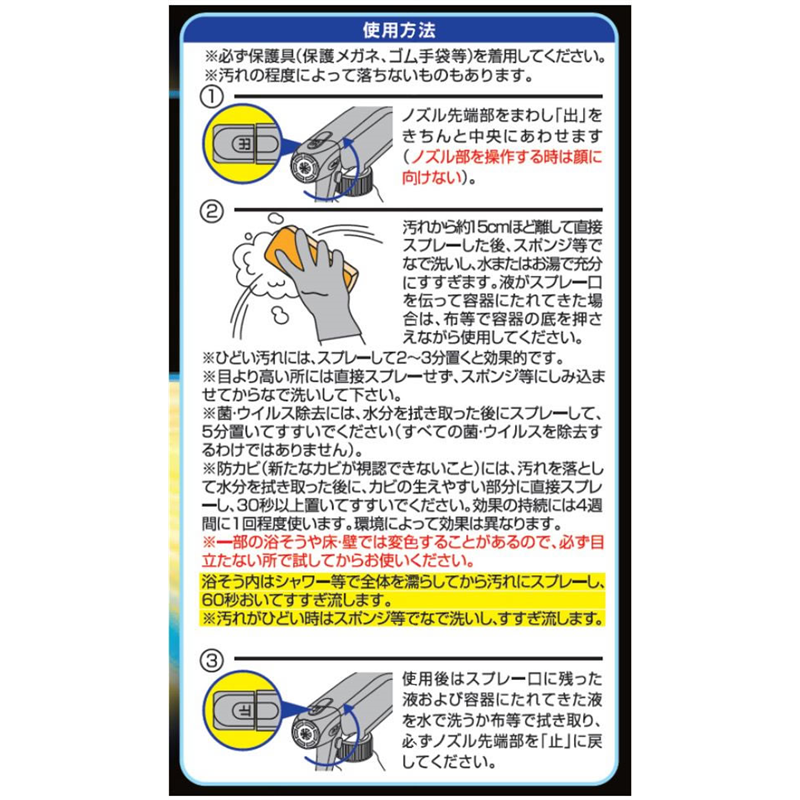 使用方法

※必ず保護具(保護メガネ、ゴム手袋等)を着用してください。
※汚れの程度によって落ちないものもあります。

①

出

ノズル先端部をまわし「出」をきちんと中央にあわせます(ノズル部を操作する時は顔に向けない)。

②

汚れから約15cmほど離して直接スプレーした後、スポンジ等でなで洗いし、水またはお湯で充分にすすぎます。液がスプレー口を伝って容器にたれてきた場合は、布等で容器の底を押さえながら使用してください。

※ひどい汚れには、スプレーして2~3分置くと効果的です。
※目より高い所には直接スプレーせず、スポンジ等にしみ込ませてからなで洗いして下さい。
※菌・ウイルス除去には、水分を拭き取った後にスプレーして、5分置いてすすいでください(すべての菌・ウイルスを除去するわけではありません)。
※防カビ(新たなカビが視認できないこと)には、汚れを落として水分を拭き取った後に、カビの生えやすい部分に直接スプレーし、30秒以上置いてすすいでください。効果の持続には4週間に1回程度使います。環境によって効果は異なります。
※一部の浴そうや床・壁では変色することがあるので、必ず目立たない所で試してからお使いください。

浴そう内はシャワー等で全体を濡らしてから汚れにスプレーし、60秒おいてすすぎ流します。
※汚れがひどい時はスポンジ等でなで洗いし、すすぎ流します。

③

止

使用後はスプレー口に残った液および容器にたれてきた液を水で洗うか布等で拭き取り、必ずノズル先端部を「止」に戻してください。