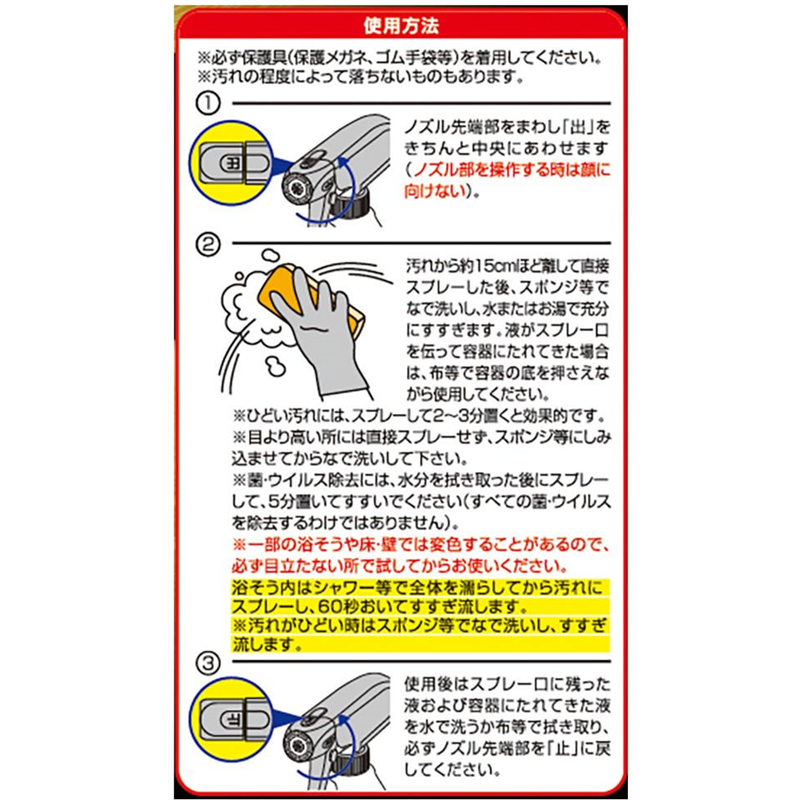 使用方法

※必ず保護具(保護メガネ、ゴム手袋等)を着用してください。
※汚れの程度によって落ちないものもあります。

①

出

ノズル先端部をまわし「出」をきちんと中央にあわせます（ノズル部を操作する時は顔に向けない）。

②

汚れから約15cmほど離して直接スプレーした後、スポンジ等でなで洗いし、水またはお湯で充分にすすぎます。液がスプレー口を伝って容器にたれてきた場合は、布等で容器の底を押さえながら使用してください。

※ひどい汚れには、スプレーして2~3分置くと効果的です。
※目より高い所には直接スプレーせず、スポンジ等にしみ込ませてからなで洗いして下さい。
※菌・ウイルス除去には、水分を拭き取った後にスプレーして、5分置いてすすいでください(すべての菌・ウイルスを除去するわけではありません)。
※一部の浴そうや床・壁では変色することがあるので、必ず目立たない所で試してからお使いください。
浴そう内はシャワー等で全体を濡らしてから汚れにスプレーし、60秒おいてすすぎ流します。
※汚れがひどい時はスポンジ等でなで洗いし、すすぎ流します。

③

止

使用後はスプレー口に残った液および容器にたれてきた液を水で洗うか布等で拭き取り、必ずノズル先端部を「止」に戻してください。