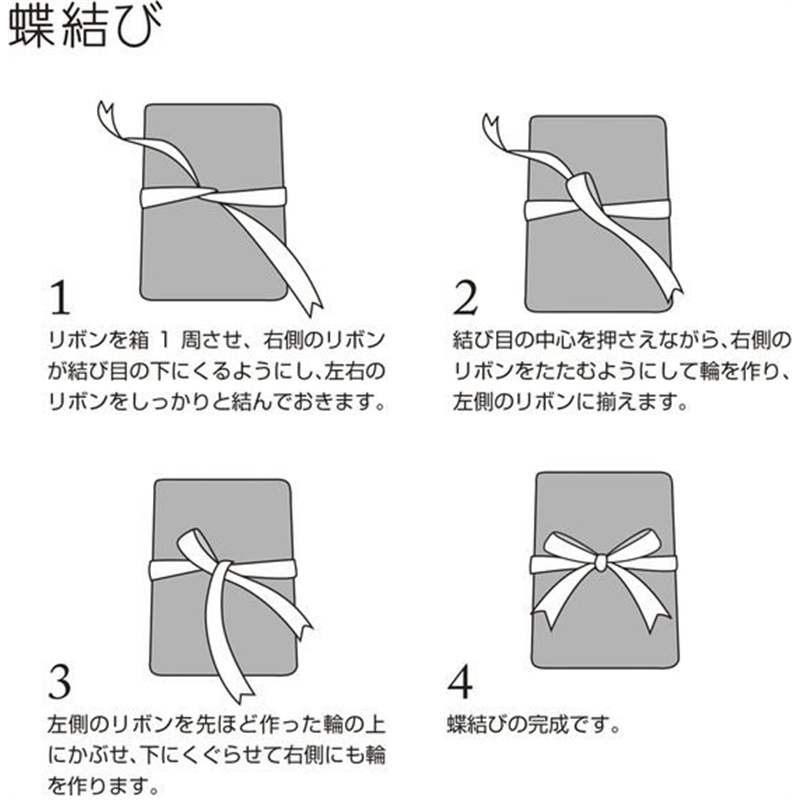 蝶結び

1

リボンを箱 1 周させ、右側のリボンが結び目の下にくるようにし、左右のリボンをしっかりと結んでおきます。

2

結び目の中心を押さえながら、右側のリボンをたたむようにして輪を作り、左側のリボンに揃えます。

3

左側のリボンを先ほど作った輪の上にかぶせ、下にくぐらせて右側にも輪を作ります。

4

蝶結びの完成です。