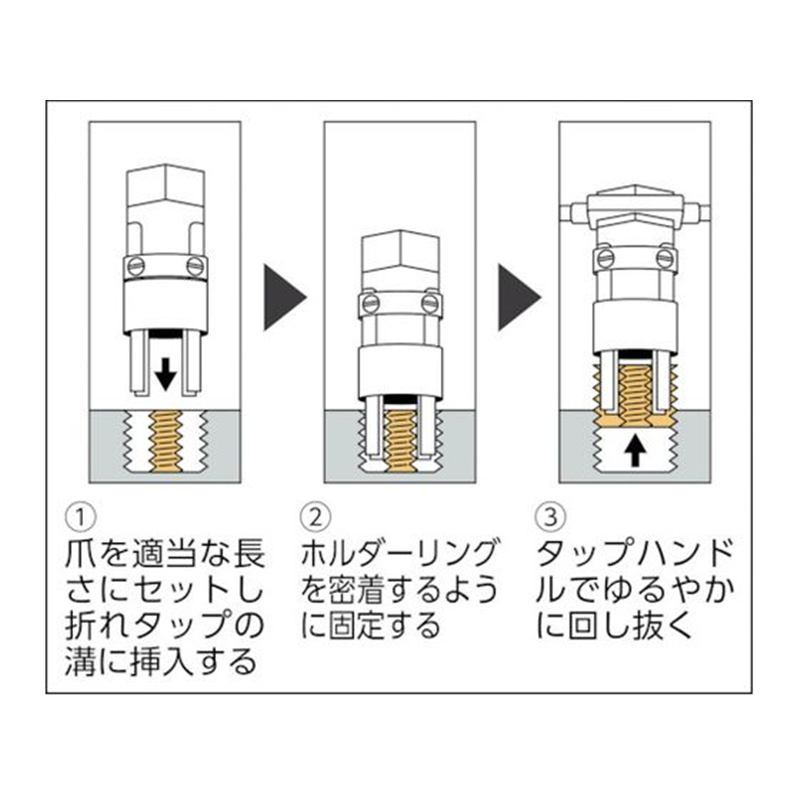 ①
爪を適当な長さにセットし折れタップの溝に挿入する

②
ホルダーリングを密着するように固定する

③
タップハンドルでゆるやかに回し抜く