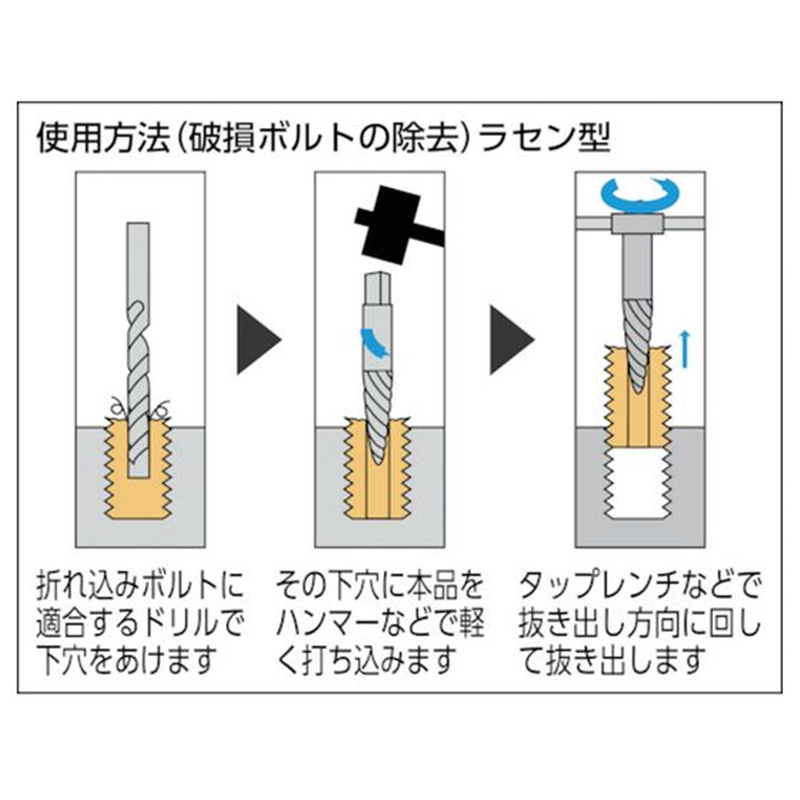 使用方法(破損ボルトの除去)ラセン型

折れ込みボルトに適合するドリルで下穴をあけます

その下穴に本品をハンマーなどで軽く打ち込みます

タップレンチなどで抜き出し方向に回して抜き出します