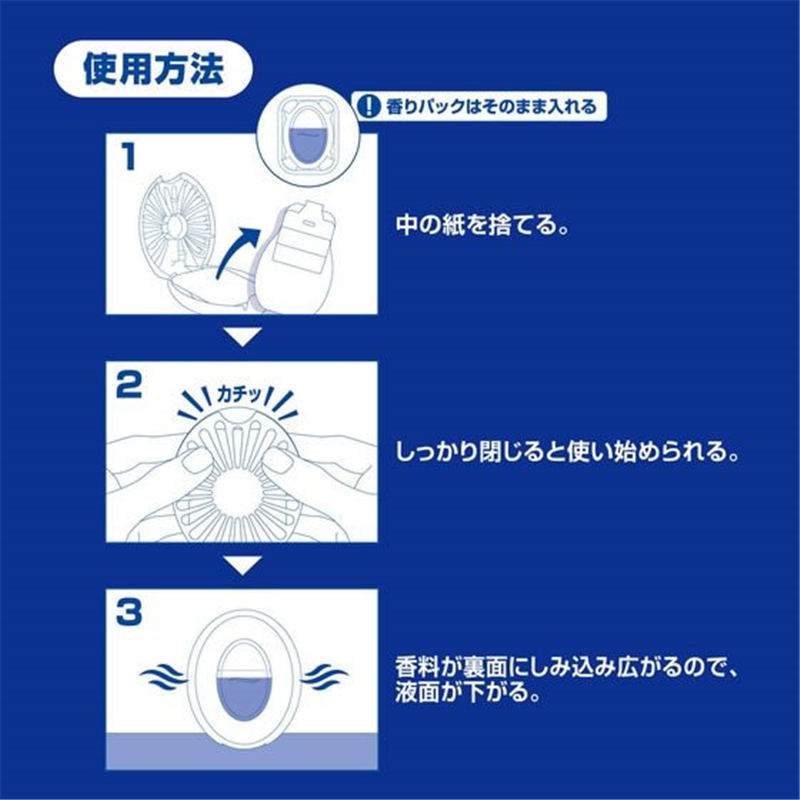 使用方法

! 香りパックはそのまま入れる

1

中の紙を捨てる。

2

カチッ

しっかり閉じると使い始められる。

3

香料が裏面にしみ込み広がるので、液面が下がる。