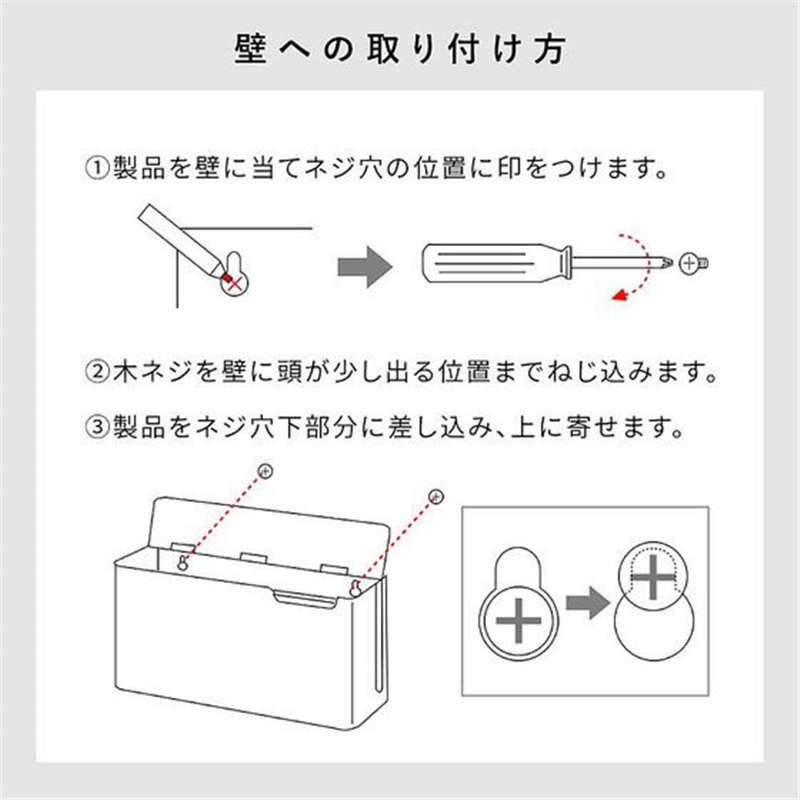 壁への取り付け方

①製品を壁に当てネジ穴の位置に印をつけます。

②木ネジを壁に頭が少し出る位置までねじ込みます。

③製品をネジ穴下部分に差し込み、上に寄せます。