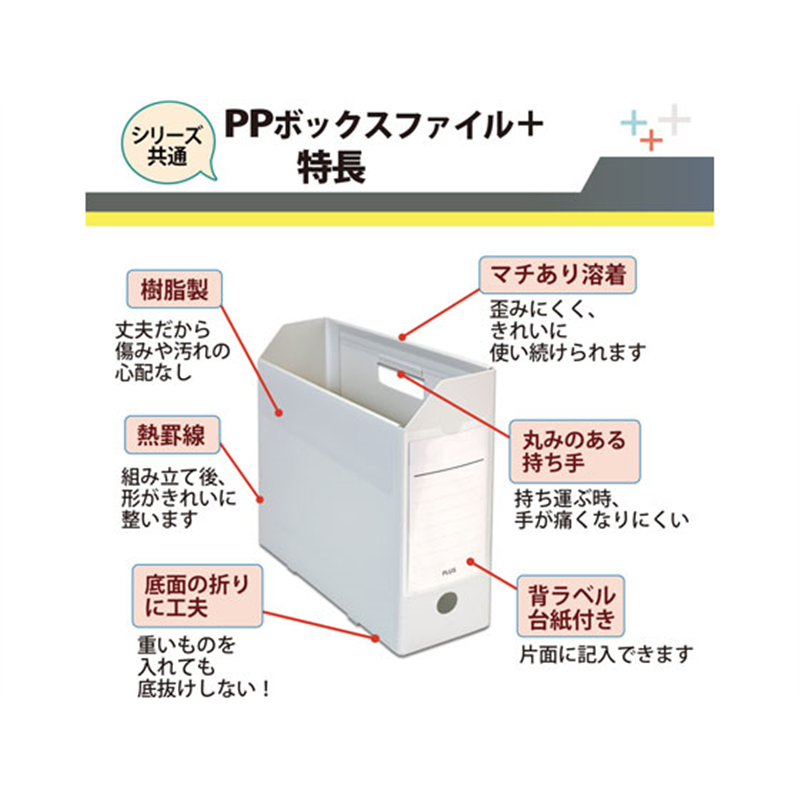 シリーズ共通

PPボックスファイル+
特長

樹脂製

丈夫だから傷みや汚れの心配なし

熱罫線

組み立て後、形がきれいに整います

底面の折りに工夫

重いものを入れても底抜けしない！

マチあり溶着

歪みにくく、きれいに使い続けられます

丸みのある持ち手

持ち運ぶ時、手が痛くなりにくい

背ラベル台紙付き

片面に記入できます

PLUS