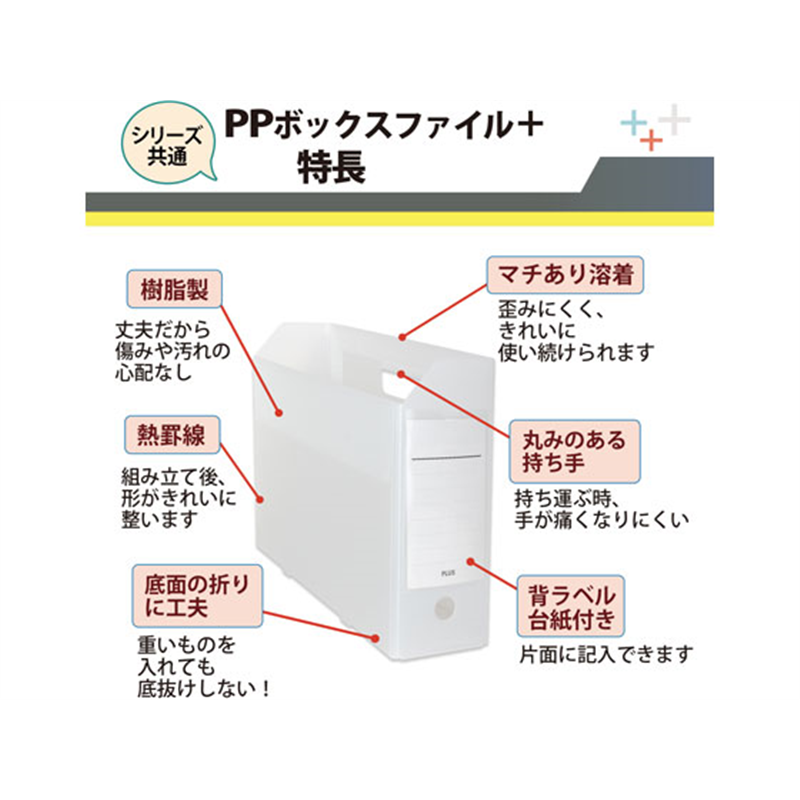 シリーズ共通

PPボックスファイル＋
特長

樹脂製
丈夫だから傷みや汚れの心配なし

熱罫線
組み立て後、形がきれいに整います

底面の折りに工夫
重いものを入れても底抜けしない！

マチあり溶着
歪みにくく、きれいに使い続けられます

丸みのある持ち手
持ち運ぶ時、手が痛くなりにくい

背ラベル台紙付き
片面に記入できます

PLUS