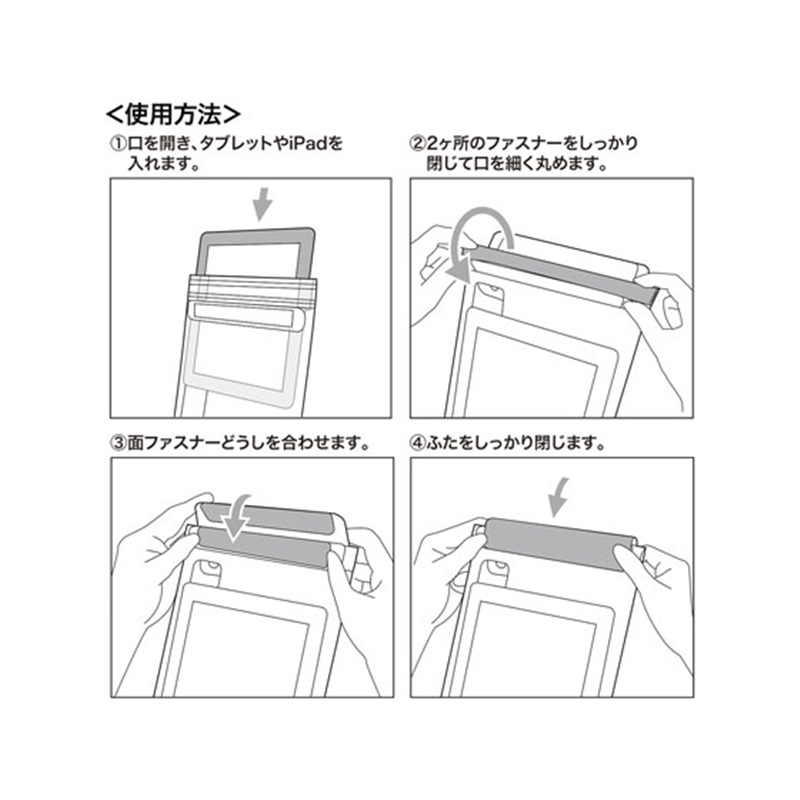 <使用方法>

①口を開き、タブレットやiPadを入れます。

②2ヶ所のファスナーをしっかり閉じて口を細く丸めます。

③面ファスナーどうしを合わせます。

④ふたをしっかり閉じます。