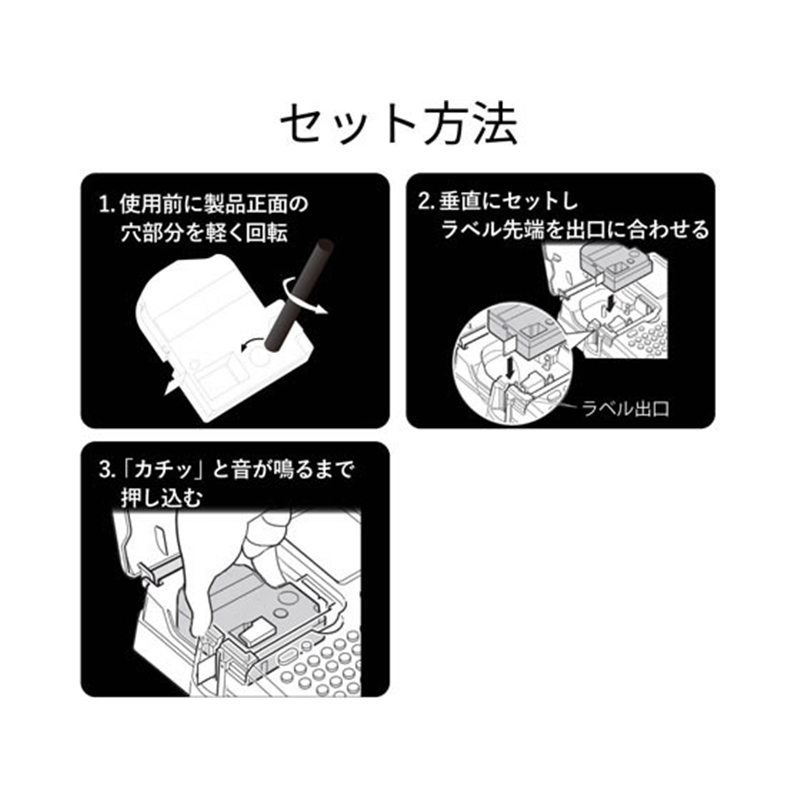 セット方法

1. 使用前に製品正面の穴部分を軽く回転

2. 垂直にセットしラベル先端を出口に合わせる

ラベル出口

3.「カチッ」と音が鳴るまで押し込む