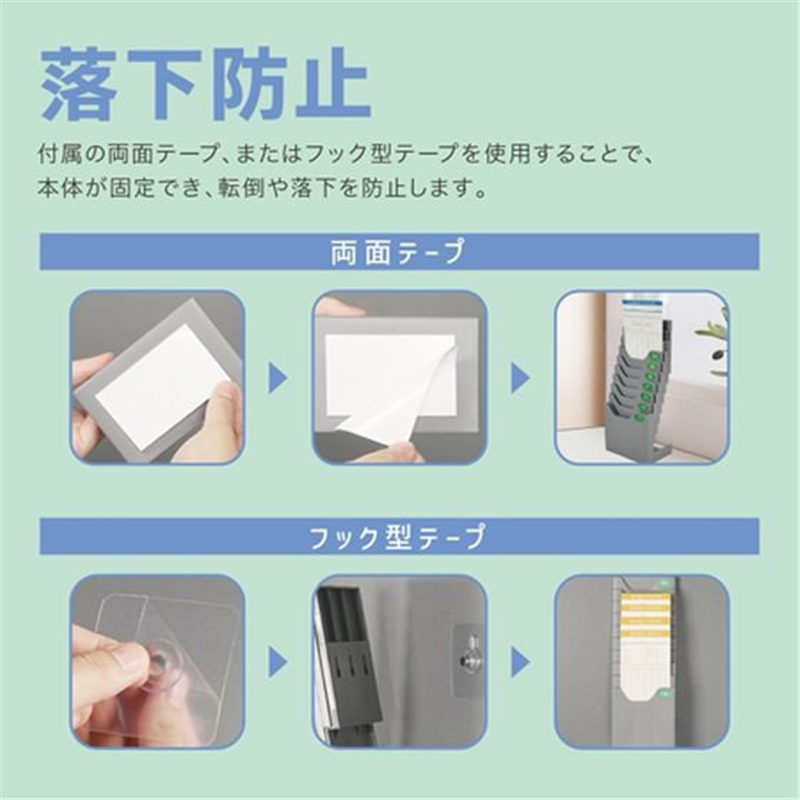 落下防止

付属の両面テープ、またはフック型テープを使用することで、本体が固定でき、転倒や落下を防止します。

両面テープ

フック型テープ