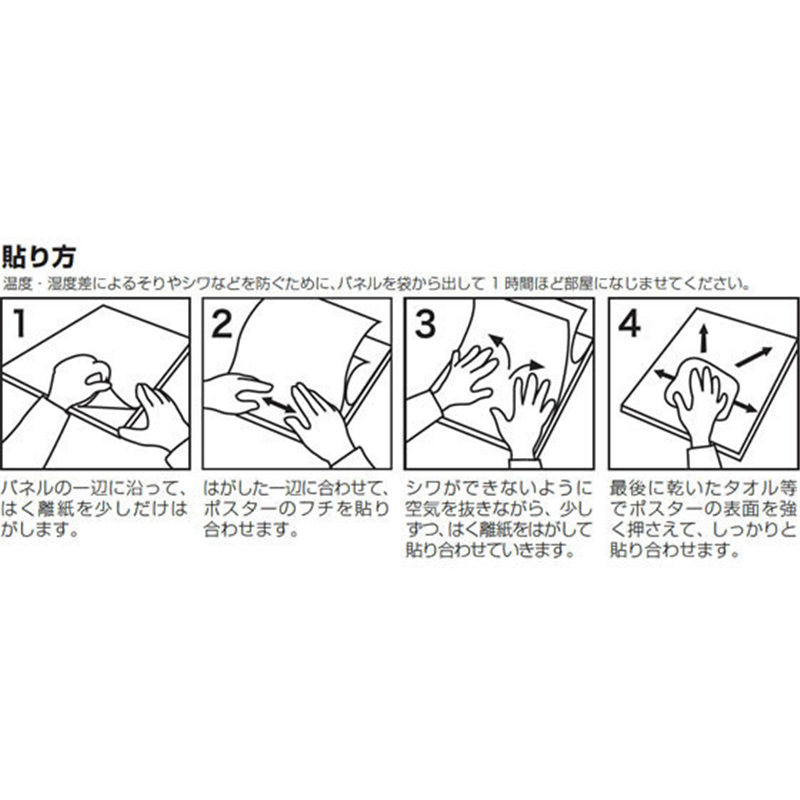 貼り方

温度・湿度差によるそりやシワなどを防ぐために、パネルを袋から出して 1 時間ほど部屋になじませてください。

1

パネルの一辺に沿って、はく離紙を少しだけはがします。

2

はがした一辺に合わせて、ポスターのフチを貼り合わせます。

3

シワができないように空気を抜きながら、少しずつ、はく離紙をはがして貼り合わせていきます。

4

最後に乾いたタオル等でポスターの表面を強く押さえて、しっかりと貼り合わせます。