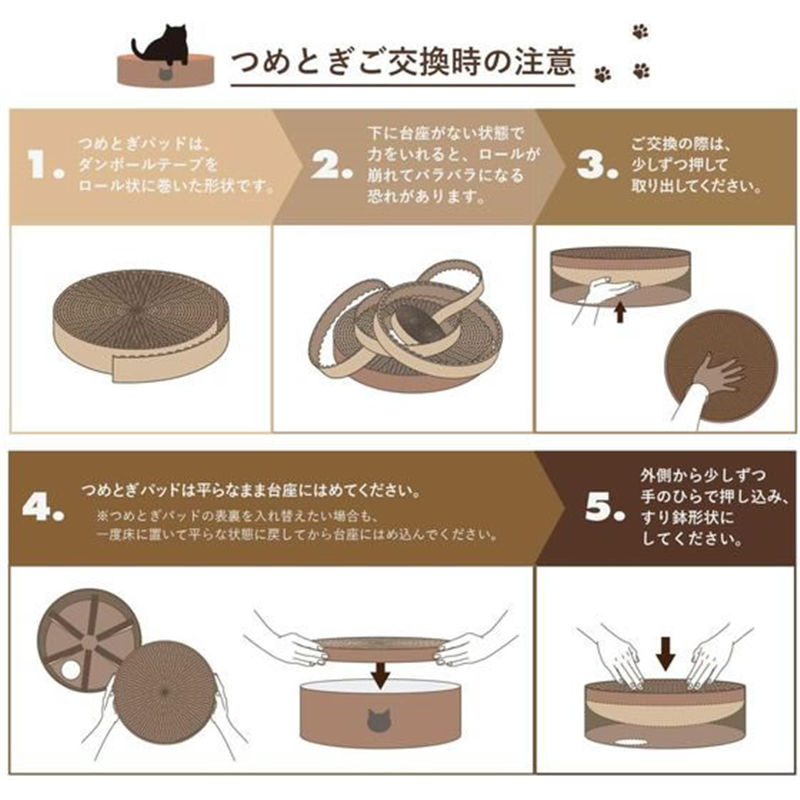 つめとぎご交換時の注意

1. つめとぎパッドは、ダンボールテープをロール状に巻いた形状です。

2. 下に台座がない状態で力をいれると、ロールが崩れてバラバラになる恐れがあります。

3. ご交換の際は、少しずつ押して取り出してください。

4. つめとぎパッドは平らなまま台座にはめてください。
※つめとぎパッドの表裏を入れ替えたい場合も、一度床に置いて平らな状態に戻してから台座にはめ込んでください。

5. 外側から少しずつ手のひらで押し込み、すり鉢形状にしてください。