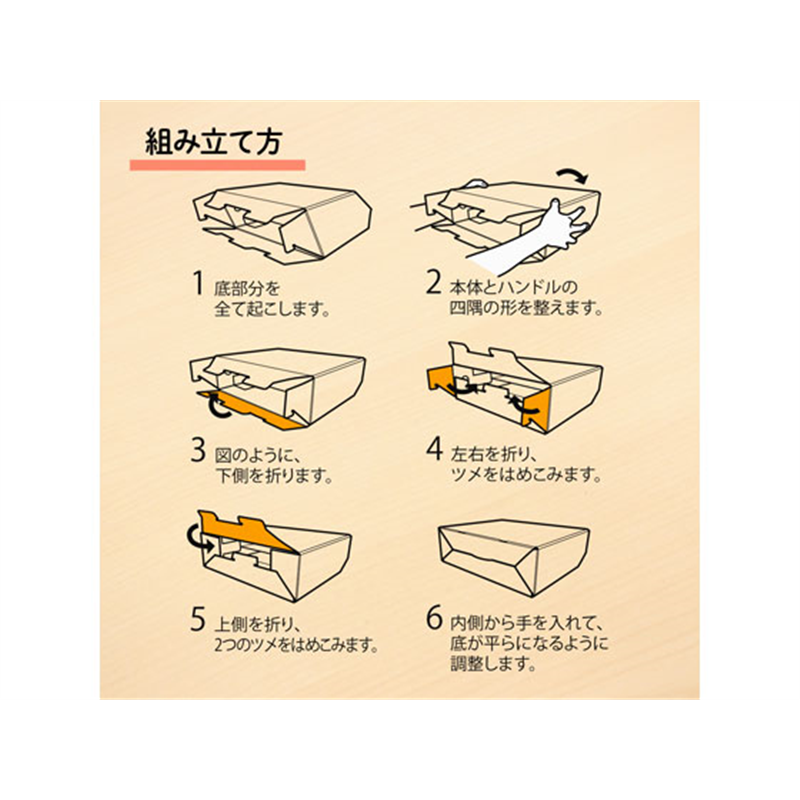 組み立て方

1 底部分を全て起こします。

2 本体とハンドルの四隅の形を整えます。

3 図のように、下側を折ります。

4 左右を折り、ツメをはめこみます。

5 上側を折り、2つのツメをはめこみます。

6 内側から手を入れて、底が平らになるように調整します。