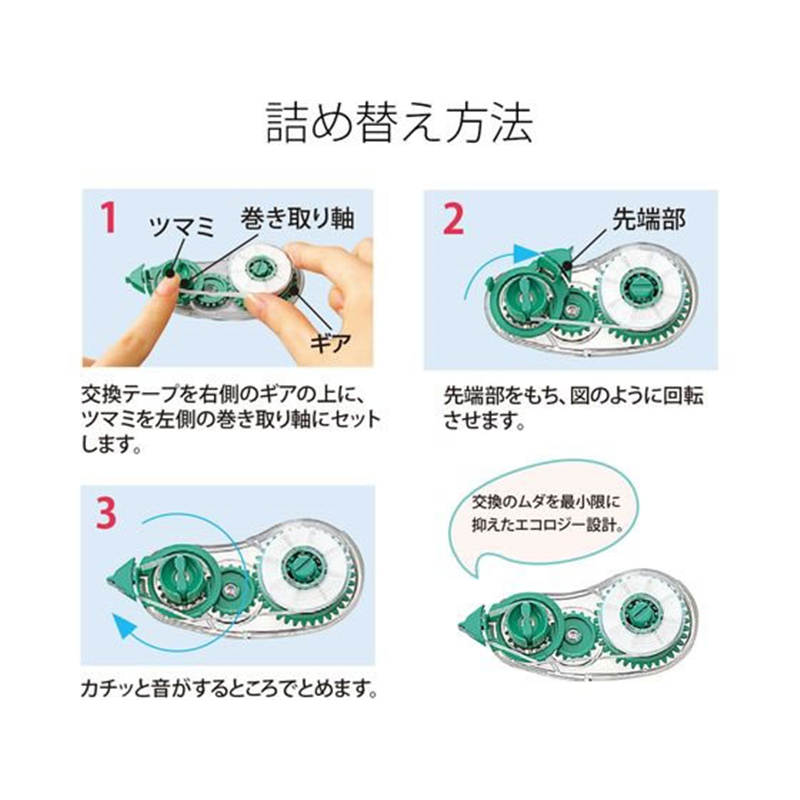 詰め替え方法

1
ツマミ
巻き取り軸
ギア

交換テープを右側のギアの上に、ツマミを左側の巻き取り軸にセットします。

2
先端部

先端部をもち、図のように回転させます。

3

カチッと音がするところでとめます。

交換のムダを最小限に抑えたエコロジー設計。