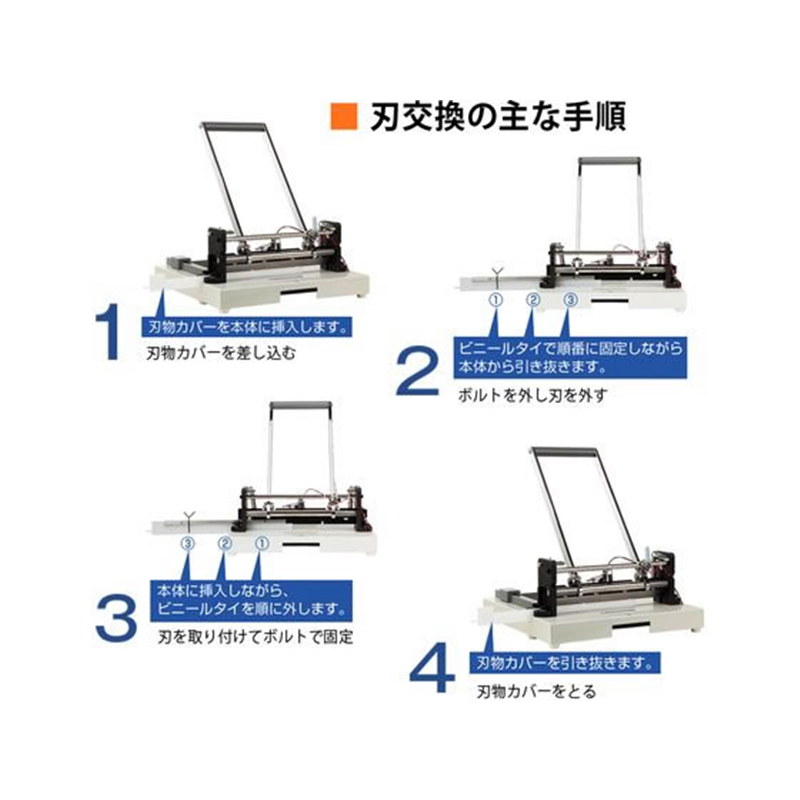 ■ 刃交換の主な手順

1
刃物カバーを本体に挿入します。
刃物カバーを差し込む

①　②　③
2
ビニールタイで順番に固定しながら本体から引き抜きます。
ボルトを外し刃を外す

③　②　①
3
本体に挿入しながら、ビニールタイを順に外します。
刃を取り付けてボルトで固定

4
刃物カバーを引き抜きます。
刃物カバーをとる