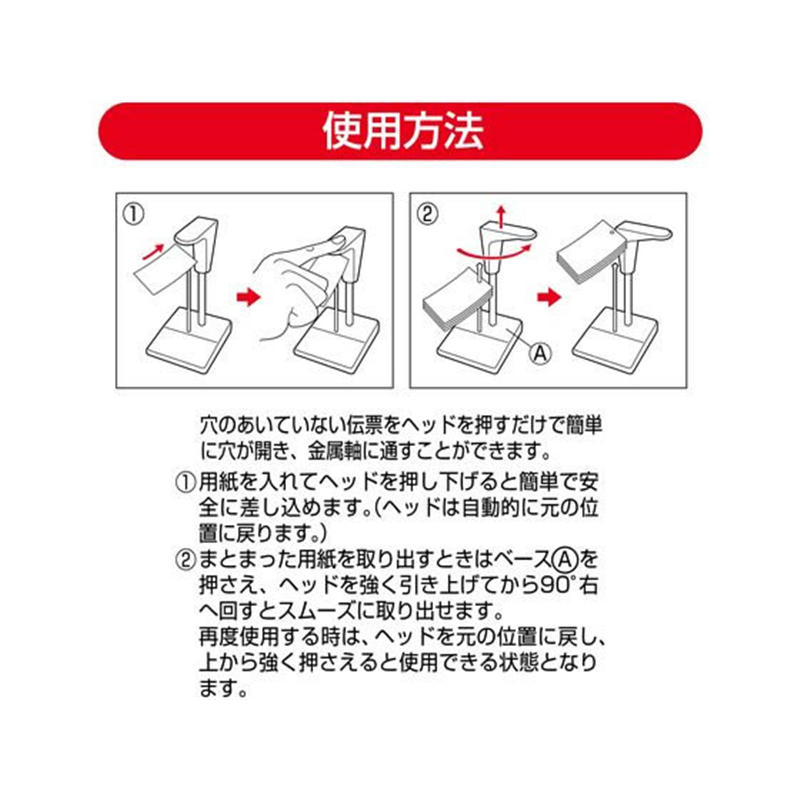 使用方法

①

②

Ⓐ

穴のあいていない伝票をヘッドを押すだけで簡単に穴が開き、金属軸に通すことができます。

①用紙を入れてヘッドを押し下げると簡単で安全に差し込めます。(ヘッドは自動的に元の位置に戻ります。)

②まとまった用紙を取り出すときはベースⒶを押さえ、ヘッドを強く引き上げてから90°右へ回すとスムーズに取り出せます。
再度使用する時は、ヘッドを元の位置に戻し、上から強く押さえると使用できる状態となります。