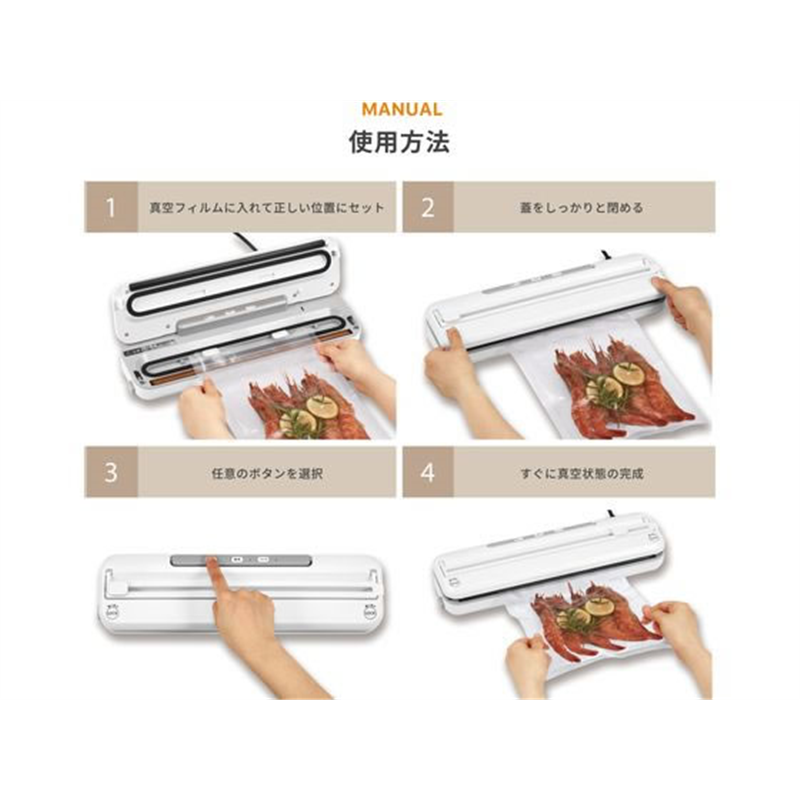 MANUAL
使用方法

1 真空フィルムに入れて正しい位置にセット

2 蓋をしっかりと閉める

3 任意のボタンを選択

4 すぐに真空状態の完成