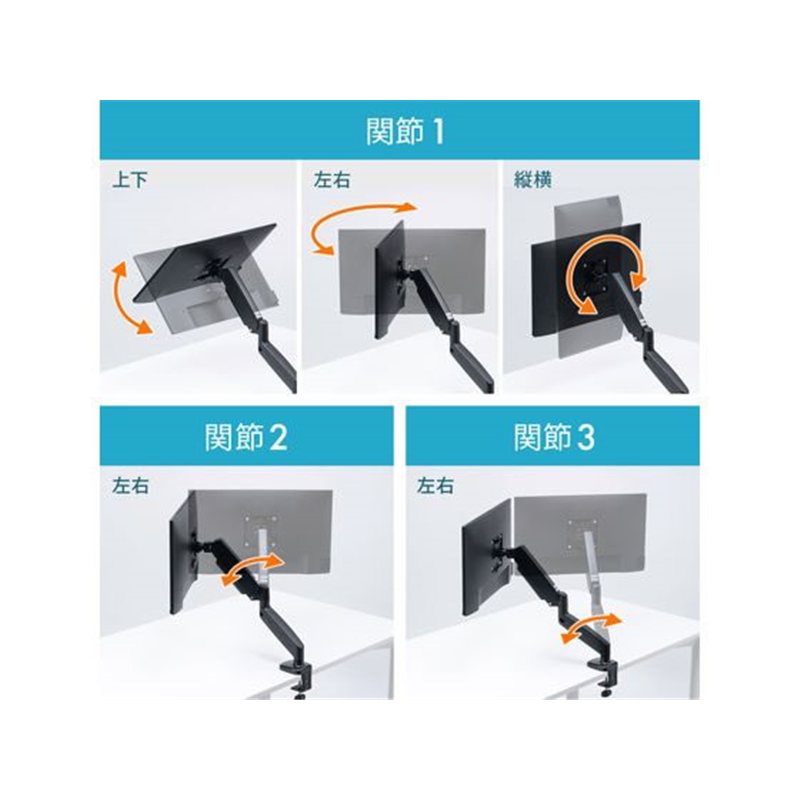 関節 1

上下

左右

縦横

関節 2

左右

関節 3

左右