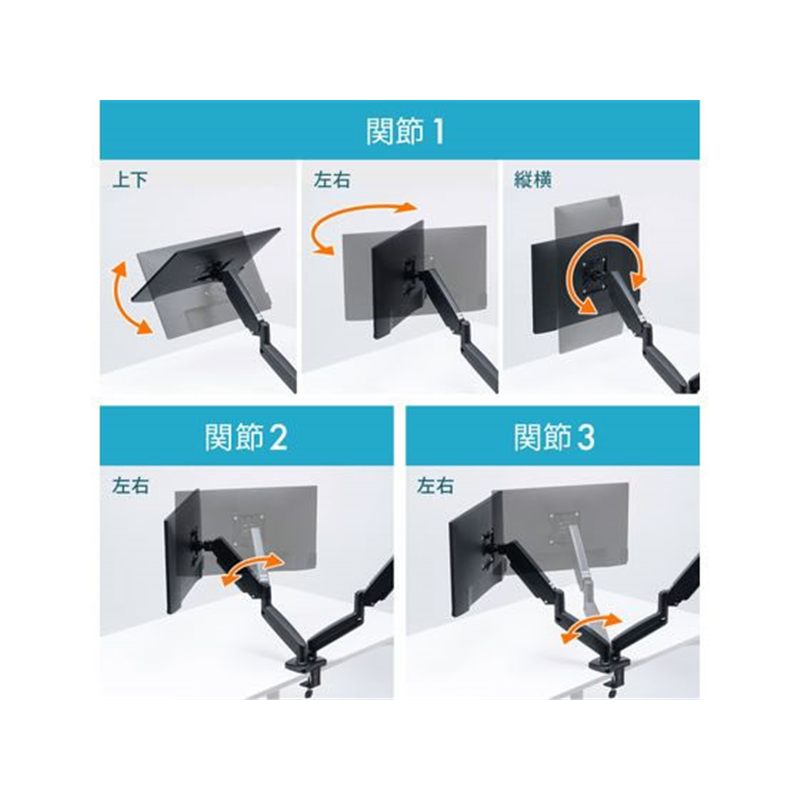 関節 1

上下

左右

縦横

関節 2

左右

関節 3

左右