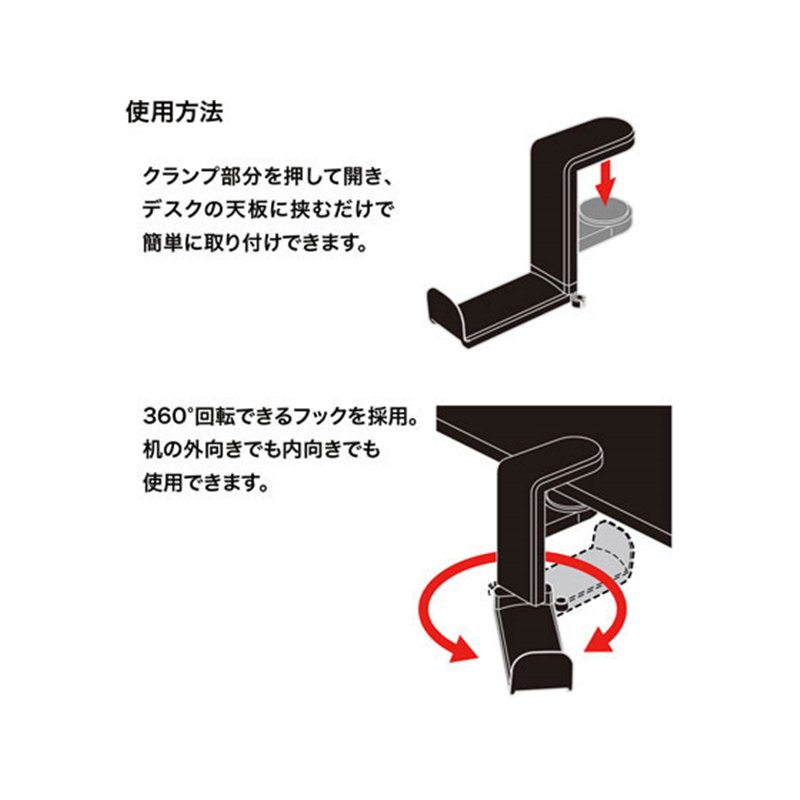 使用方法

クランプ部分を押して開き、デスクの天板に挟むだけで簡単に取り付けできます。

360°回転できるフックを採用。机の外向きでも内向きでも使用できます。