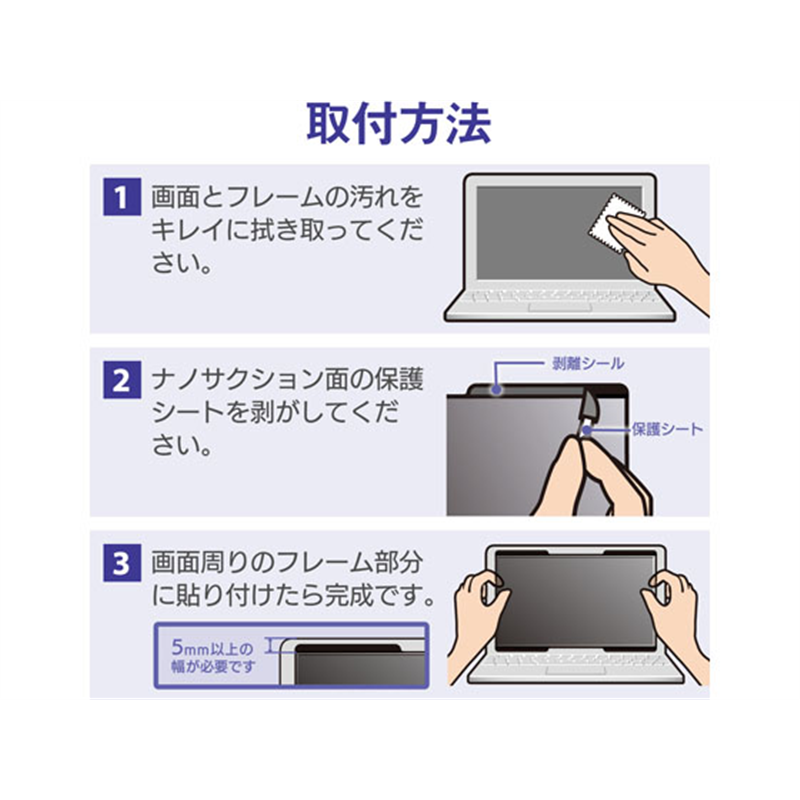 取付方法

1 画面とフレームの汚れをキレイに拭き取ってください。

2 ナノサクション面の保護シートを剥がしてください。

剥離シール

保護シート

3 画面周りのフレーム部分に貼り付けたら完成です。

5mm以上の幅が必要です