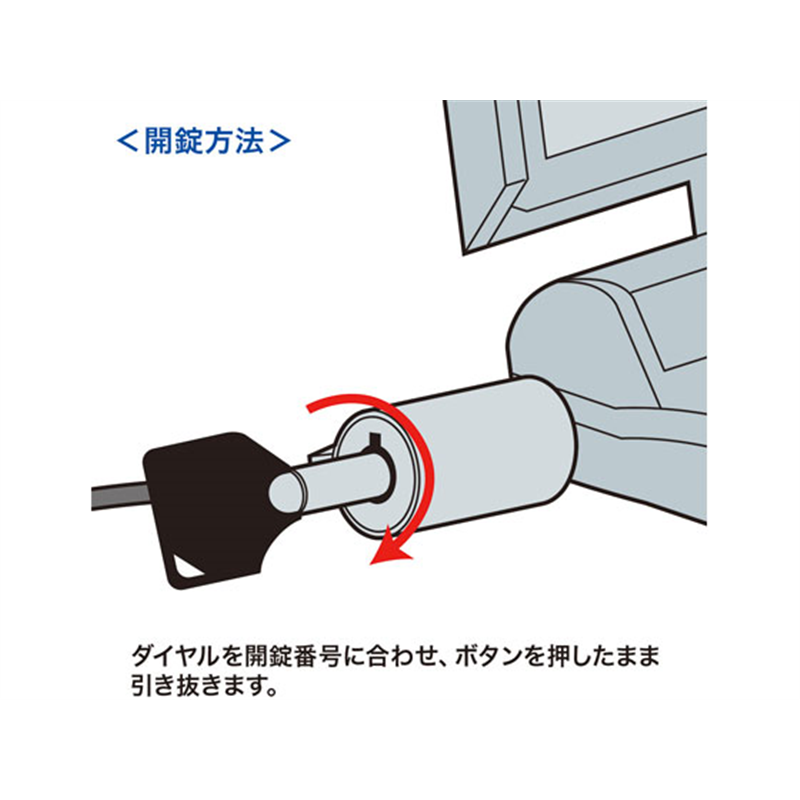 <開錠方法>

ダイヤルを開錠番号に合わせ、ボタンを押したまま引き抜きます。