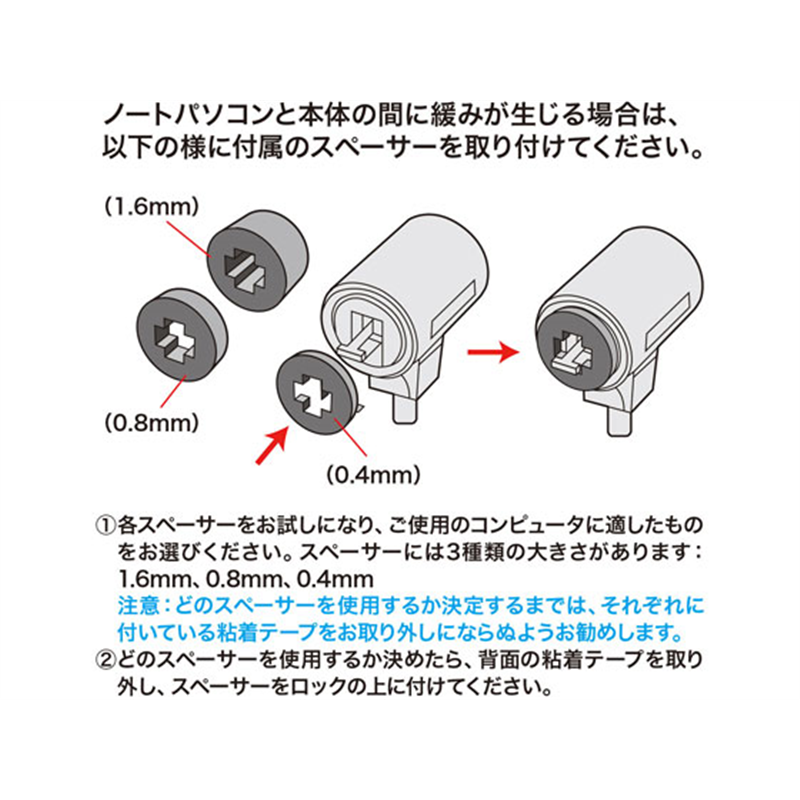 ノートパソコンと本体の間に緩みが生じる場合は、以下の様に付属のスペーサーを取り付けてください。

(1.6mm)

(0.8mm)

(0.4mm)

①各スペーサーをお試しになり、ご使用のコンピュータに適したものをお選びください。スペーサーには3種類の大きさがあります：1.6mm、0.8mm、0.4mm
注意：どのスペーサーを使用するか決定するまでは、それぞれに付いている粘着テープをお取り外しにならぬようお勧めします。
②どのスペーサーを使用するか決めたら、背面の粘着テープを取り外し、スペーサーをロックの上に付けてください。