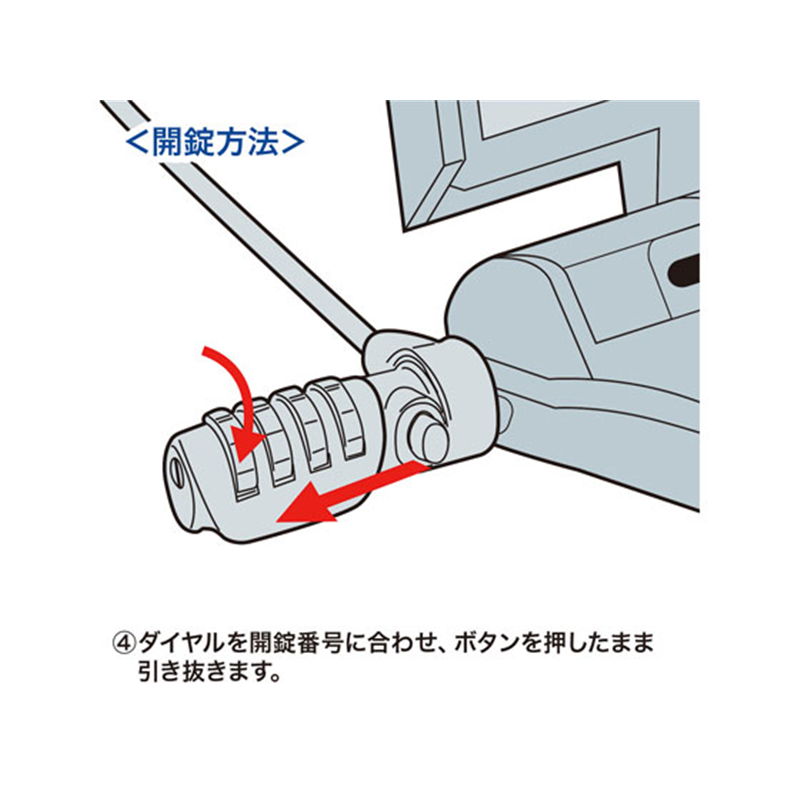 <開錠方法>

④ダイヤルを開錠番号に合わせ、ボタンを押したまま引き抜きます。