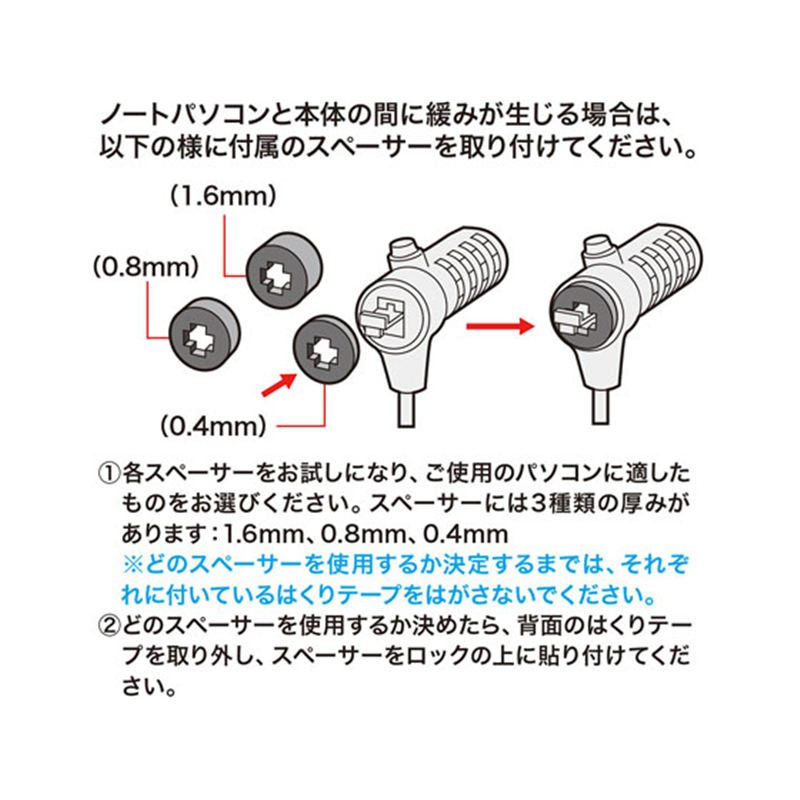 ノートパソコンと本体の間に緩みが生じる場合は、以下の様に付属のスペーサーを取り付けてください。

(1.6mm)

(0.8mm)

(0.4mm)

①各スペーサーをお試しになり、ご使用のパソコンに適したものをお選びください。スペーサーには3種類の厚みがあります：1.6mm、0.8mm、0.4mm
※どのスペーサーを使用するか決定するまでは、それぞれに付いているはくりテープをはがさないでください。
②どのスペーサーを使用するか決めたら、背面のはくりテープを取り外し、スペーサーをロックの上に貼り付けてください。