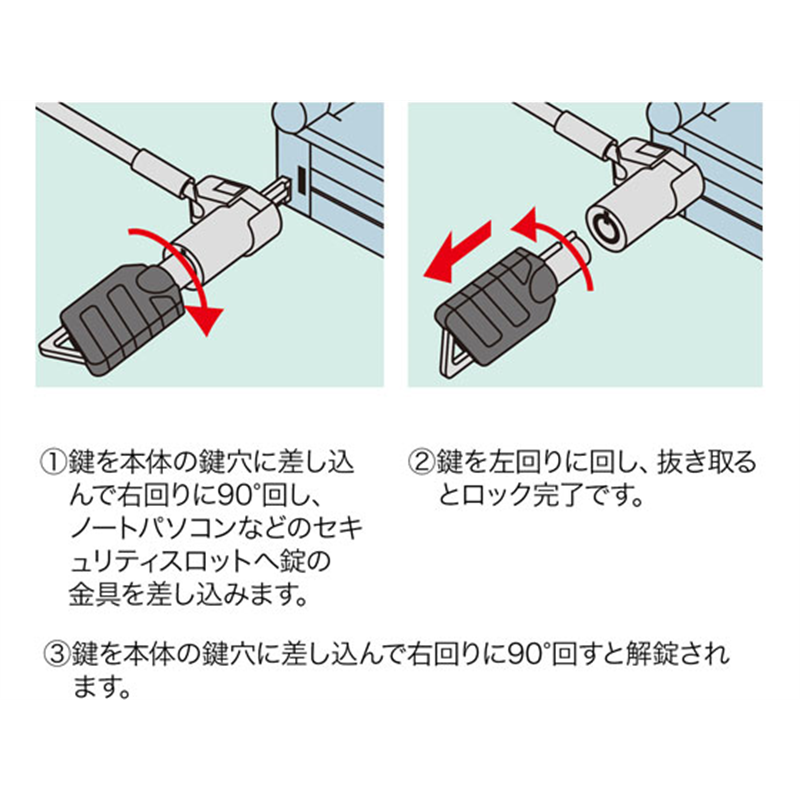 ①鍵を本体の鍵穴に差し込んで右回りに90°回し、ノートパソコンなどのセキュリティスロットへ錠の金具を差し込みます。

②鍵を左回りに回し、抜き取るとロック完了です。

③鍵を本体の鍵穴に差し込んで右回りに90°回すと解錠されます。