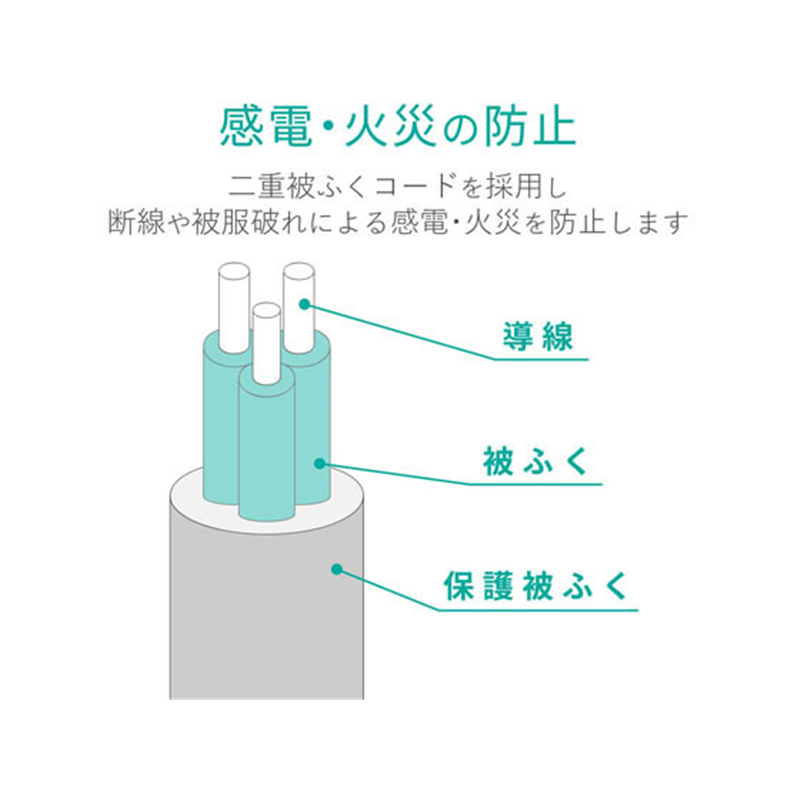 感電・火災の防止

二重被ふくコードを採用し
断線や被服破れによる感電・火災を防止します

導線

被ふく

保護被ふく