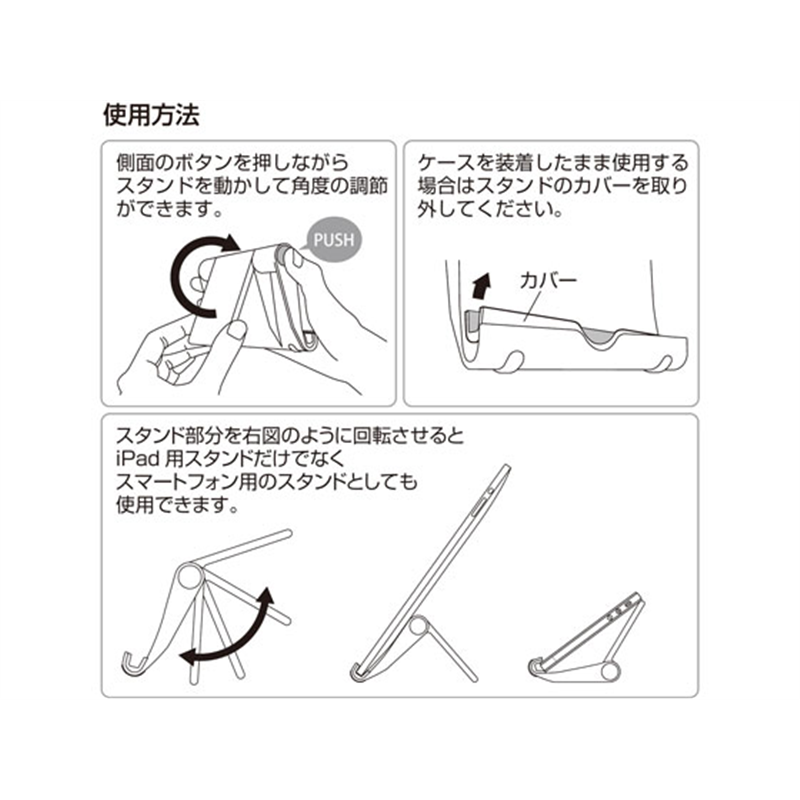 使用方法

側面のボタンを押しながらスタンドを動かして角度の調節ができます。

PUSH

ケースを装着したまま使用する場合はスタンドのカバーを取り外してください。

カバー

スタンド部分を右図のように回転させるとiPad 用スタンドだけでなくスマートフォン用のスタンドとしても使用できます。