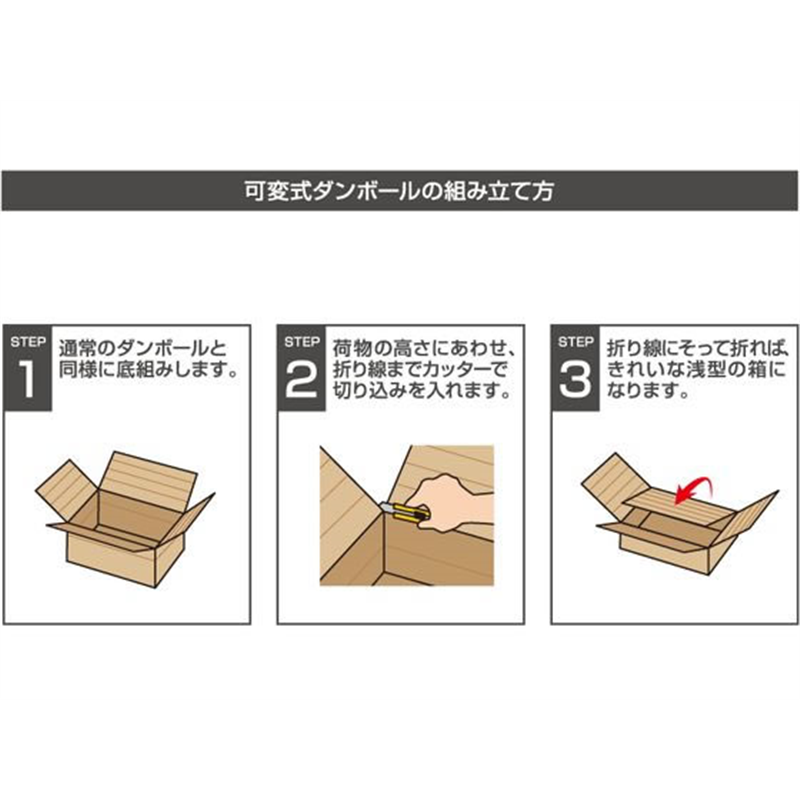 可変式ダンボールの組み立て方

STEP
1
通常のダンボールと同様に底組みします。

STEP
2
荷物の高さにあわせ、折り線までカッターで切り込みを入れます。

STEP
3
折り線にそって折れば、きれいな浅型の箱になります。