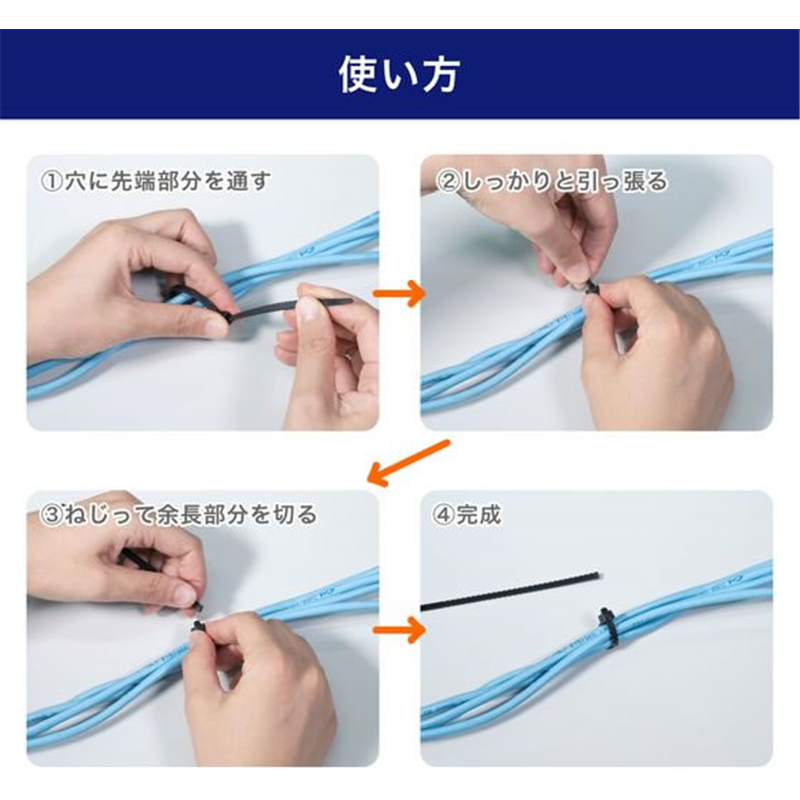 使い方

①穴に先端部分を通す

②しっかりと引っ張る

③ねじって余長部分を切る

④完成