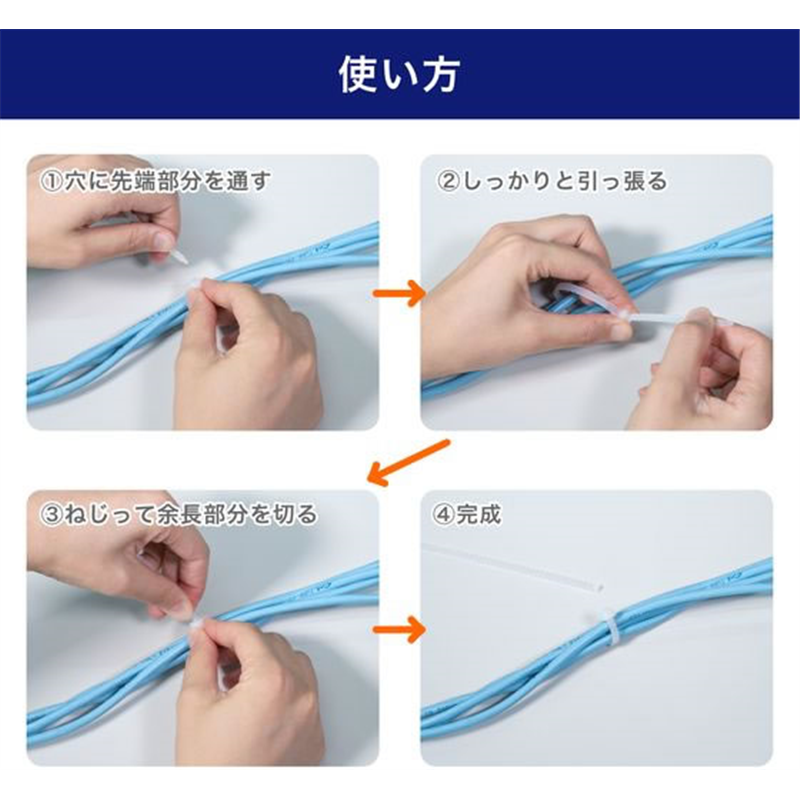 使い方

①穴に先端部分を通す

②しっかりと引っ張る

③ねじって余長部分を切る

④完成