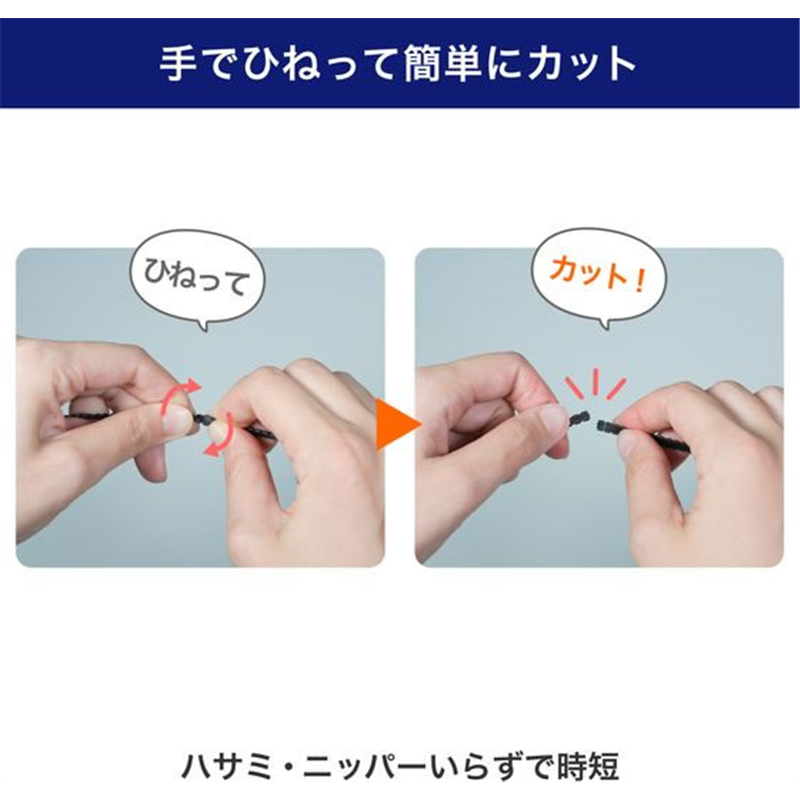 手でひねって簡単にカット

ひねって

カット!

ハサミ・ニッパーいらずで時短