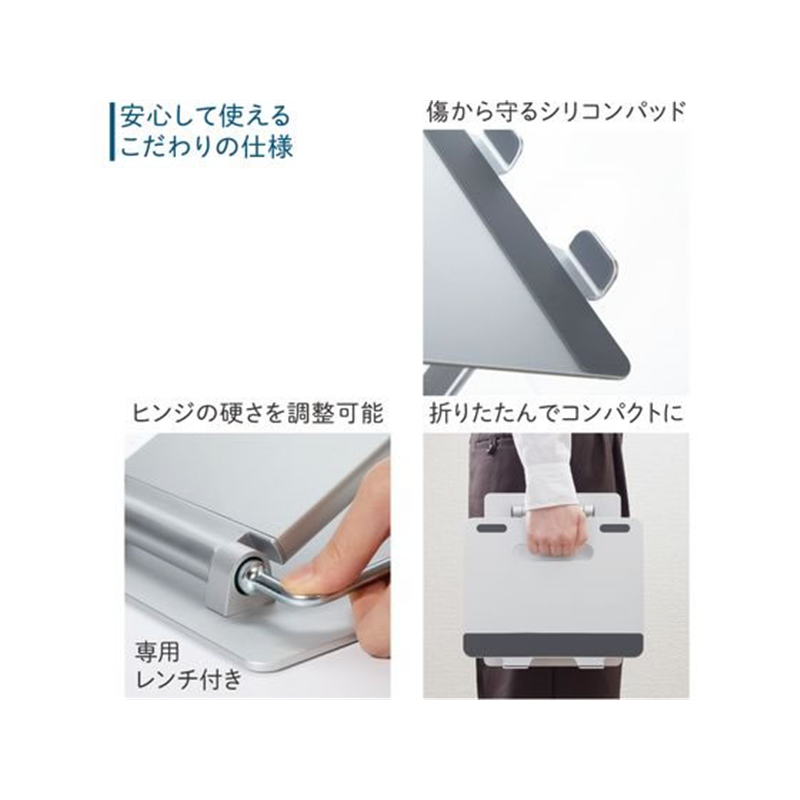 安心して使える
こだわりの仕様

傷から守るシリコンパッド

ヒンジの硬さを調整可能

専用
レンチ付き

折りたたんでコンパクトに