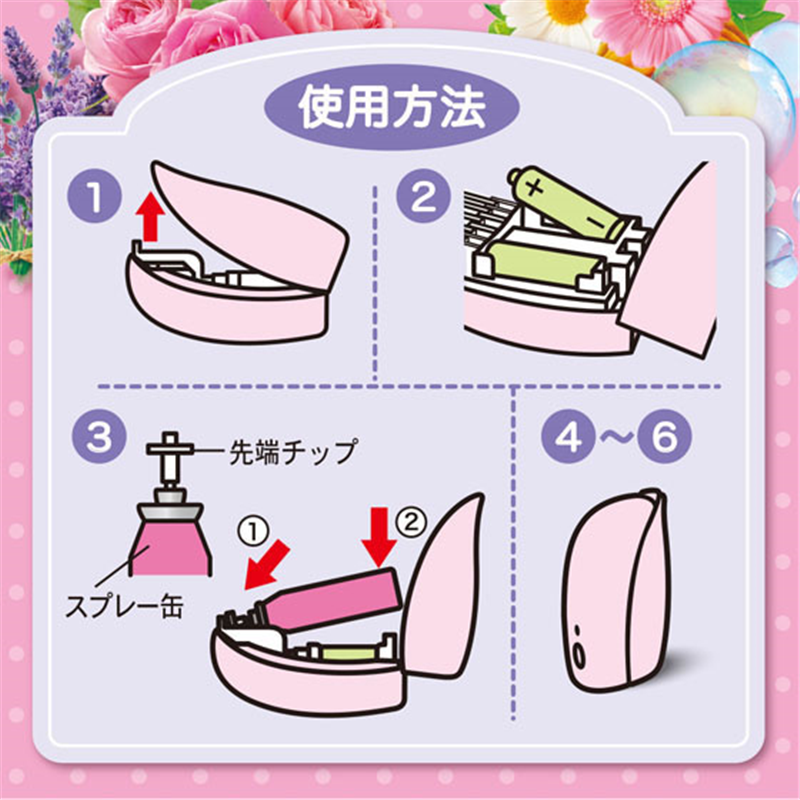 使用方法

1

2

+

−

3

先端チップ

スプレー缶

①

②

4～6