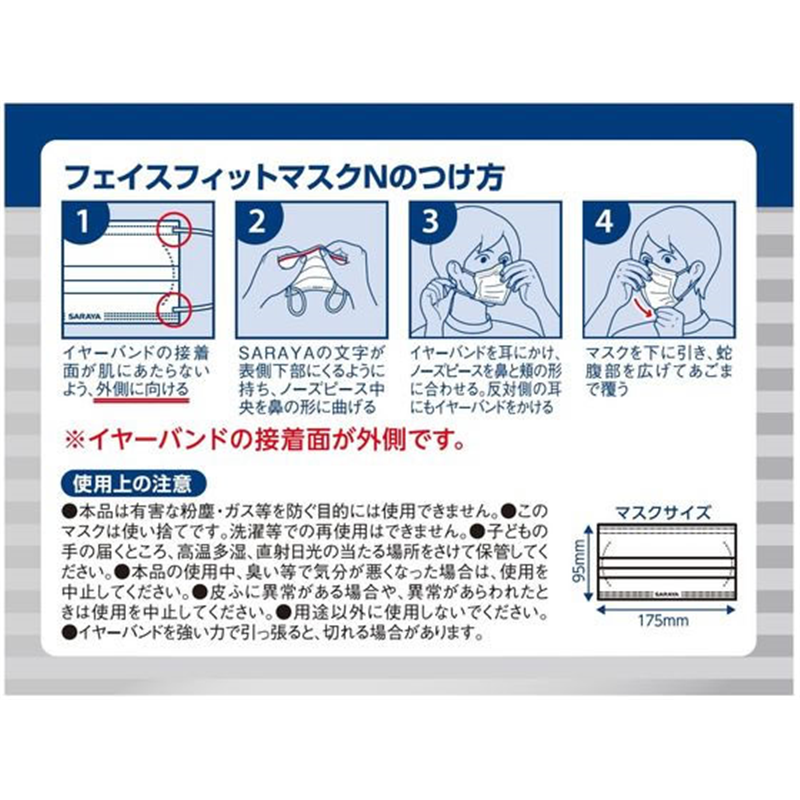 フェイスフィットマスクNのつけ方

1
SARAYA
イヤーバンドの接着面が肌にあたらないよう、外側に向ける

2
SARAYAの文字が表側下部にくるように持ち、ノーズピース中央を鼻の形に曲げる

3
イヤーバンドを耳にかけ、ノーズピースを鼻と頬の形に合わせる。反対側の耳にもイヤーバンドをかける

4
マスクを下に引き、蛇腹部を広げてあごまで覆う

※イヤーバンドの接着面が外側です。

使用上の注意

●本品は有害な粉塵・ガス等を防ぐ目的には使用できません。●このマスクは使い捨てです。洗濯等での再使用はできません。●子どもの手の届くところ、高温多湿、直射日光の当たる場所をさけて保管してください。●本品の使用中、臭い等で気分が悪くなった場合は、使用を中止してください。●皮ふに異常がある場合や、異常があらわれたときは使用を中止してください。●用途以外に使用しないでください。●イヤーバンドを強い力で引っ張ると、切れる場合があります。

マスクサイズ
95mm
SARAYA
175mm