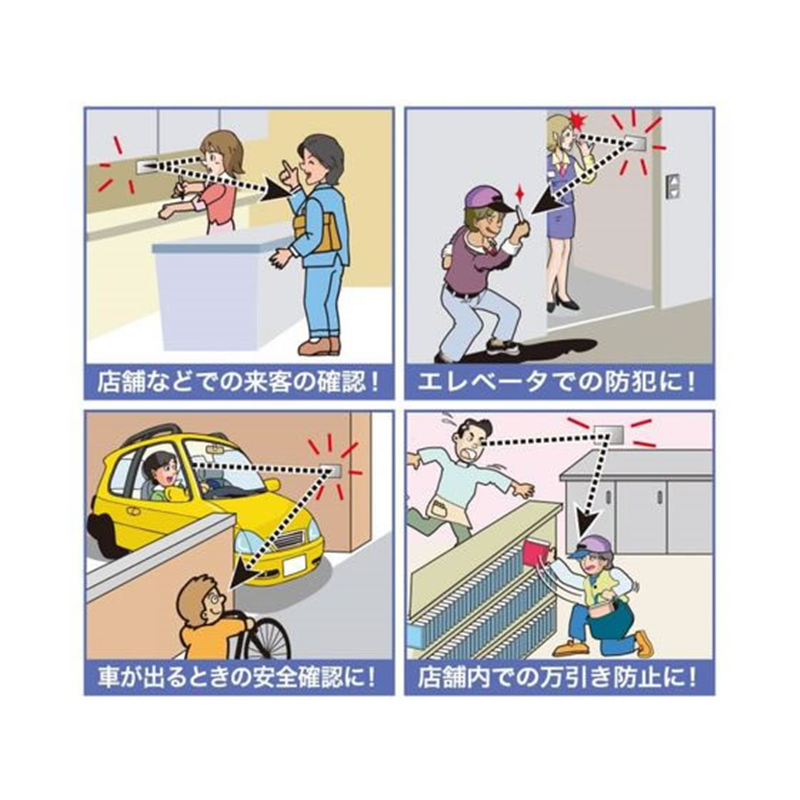 店舗などでの来客の確認！

エレベータでの防犯に！

車が出るときの安全確認に！

店舗内での万引き防止に！