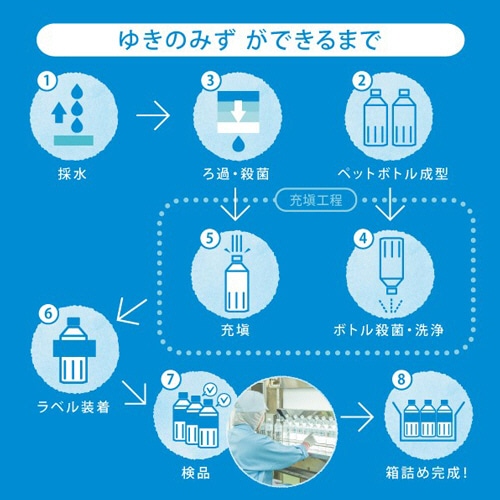 ゆきのみず ができるまで

1
採水

3
ろ過・殺菌

2
ペットボトル成型

充填工程

5
充填

4
ボトル殺菌・洗浄

6
ラベル装着

7
検品

8
箱詰め完成!