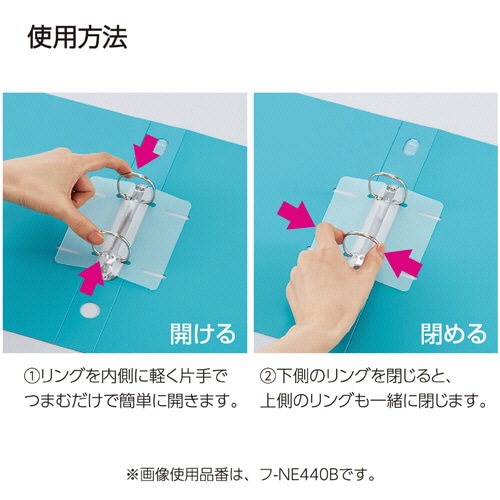 使用方法

開ける

閉める

①リングを内側に軽く片手でつまむだけで簡単に開きます。

②下側のリングを閉じると、上側のリングも一緒に閉じます。

※画像使用品番は、フ-NE440Bです。