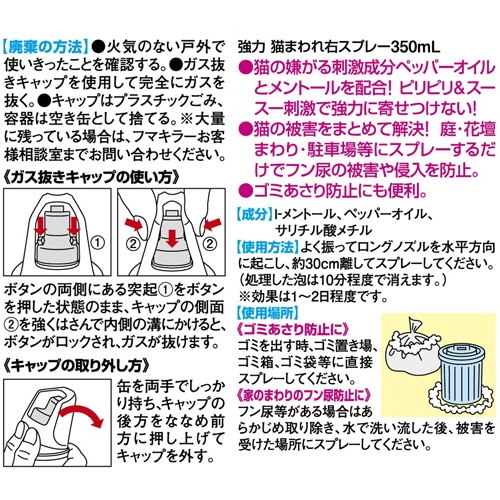 【廃棄の方法】●火気のない戸外で使いきったことを確認する。●ガス抜きキャップを使用して完全にガスを抜く。●キャップはプラスチックごみ、容器は空き缶として捨てる。※大量に残っている場合は、フマキラーお客様相談室までお問い合わせください。

《ガス抜きキャップの使い方》

①

②

②

ボタンの両側にある突起①をボタンを押した状態のまま、キャップの側面②を強くはさんで内側の溝にかけると、ボタンがロックされ、ガスが抜けます。

《キャップの取り外し方》

缶を両手でしっかり持ち、キャップの後方をななめ前方に押し上げてキャップを外す。

強力 猫まわれ右スプレー350mL

●猫の嫌がる刺激成分ペッパーオイルとメントールを配合！ ピリピリ&スースー刺激で強力に寄せつけない！

●猫の被害をまとめて解決！ 庭・花壇まわり・駐車場等にスプレーするだけでフン尿の被害や侵入を防止。

●ゴミあさり防止にも便利。

【成分】l-メントール、ペッパーオイル、サリチル酸メチル

【使用方法】よく振ってロングノズルを水平方向に起こし、約30cm離してスプレーしてください。（処理した泡は10分程度で消えます。）
※効果は1～2日程度です。

【使用場所】

《ゴミあさり防止に》
ゴミを出す時、ゴミ置き場、ゴミ箱、ゴミ袋等に直接スプレーしてください。

《家のまわりのフン尿防止に》
フン尿等がある場合はあらかじめ取り除き、水で洗い流した後、被害を受けた場所にスプレーしてください。