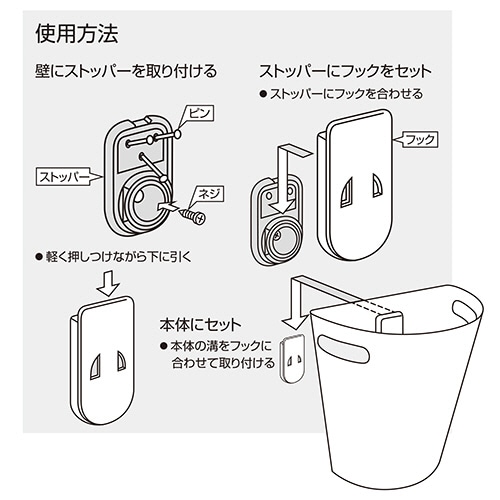 使用方法

壁にストッパーを取り付ける

ピン

ストッパー

ネジ

● 軽く押しつけながら下に引く

ストッパーにフックをセット

● ストッパーにフックを合わせる

フック

本体にセット

● 本体の溝をフックに合わせて取り付ける