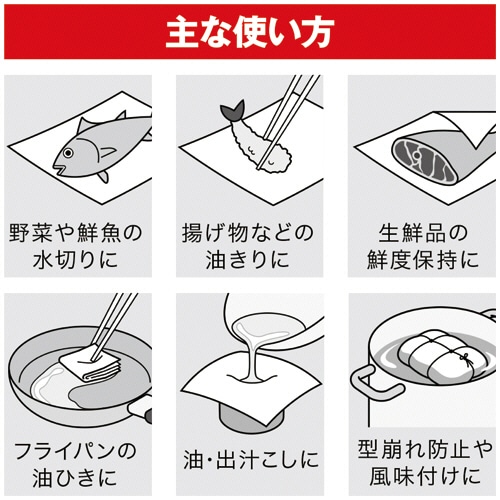 主な使い方

野菜や鮮魚の水切りに

揚げ物などの油きりに

生鮮品の鮮度保持に

フライパンの油ひきに

油・出汁こしに

型崩れ防止や風味付けに