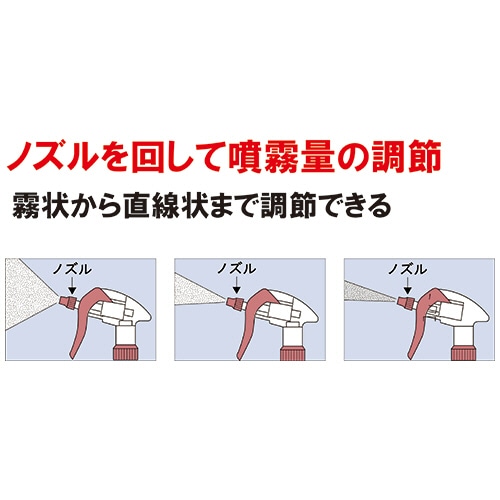 ノズルを回して噴霧量の調節

霧状から直線状まで調節できる

ノズル

ノズル

ノズル